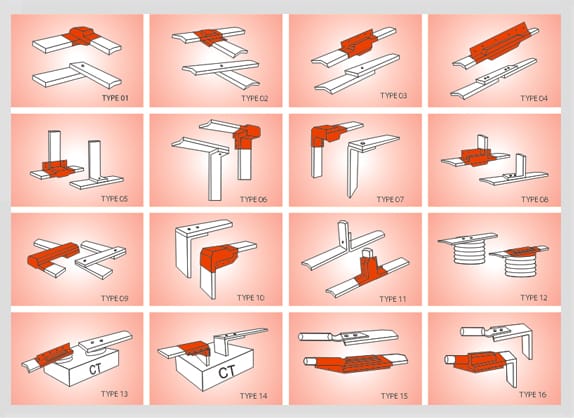 TYPE 01

TYPE 02

TYPE 03

TYPE 04

TYPE 05

TYPE 06

TYPE 07

TYPE 08

TYPE 09

TYPE 10

TYPE 11

TYPE 12

CT

TYPE 13

CT

TYPE 14

TYPE 15

TYPE 16